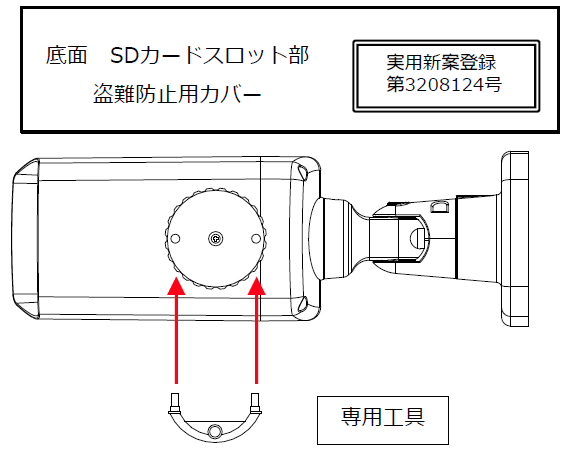 底面　SDカードスロット部
盗難防止用カバー

実用新案登録
第3208124号

専用工具