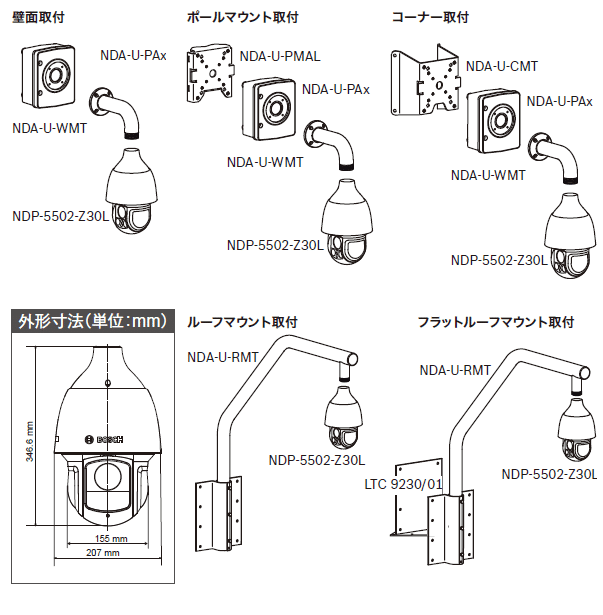 壁面取付

NDA-U-PAx

NDA-U-WMT

NDP-5502-Z30L

ポールマウント取付

NDA-U-PMAL

NDA-U-PAx

NDA-U-WMT

NDP-5502-Z30L

コーナー取付

NDA-U-CMT

NDA-U-PAx

NDA-U-WMT

NDP-5502-Z30L

外形寸法(単位:mm)

BOSCH

346.6 mm

155 mm

207 mm

ルーフマウント取付

NDA-U-RMT

NDP-5502-Z30L

フラットルーフマウント取付

NDA-U-RMT

LTC 9230/01

NDP-5502-Z30L