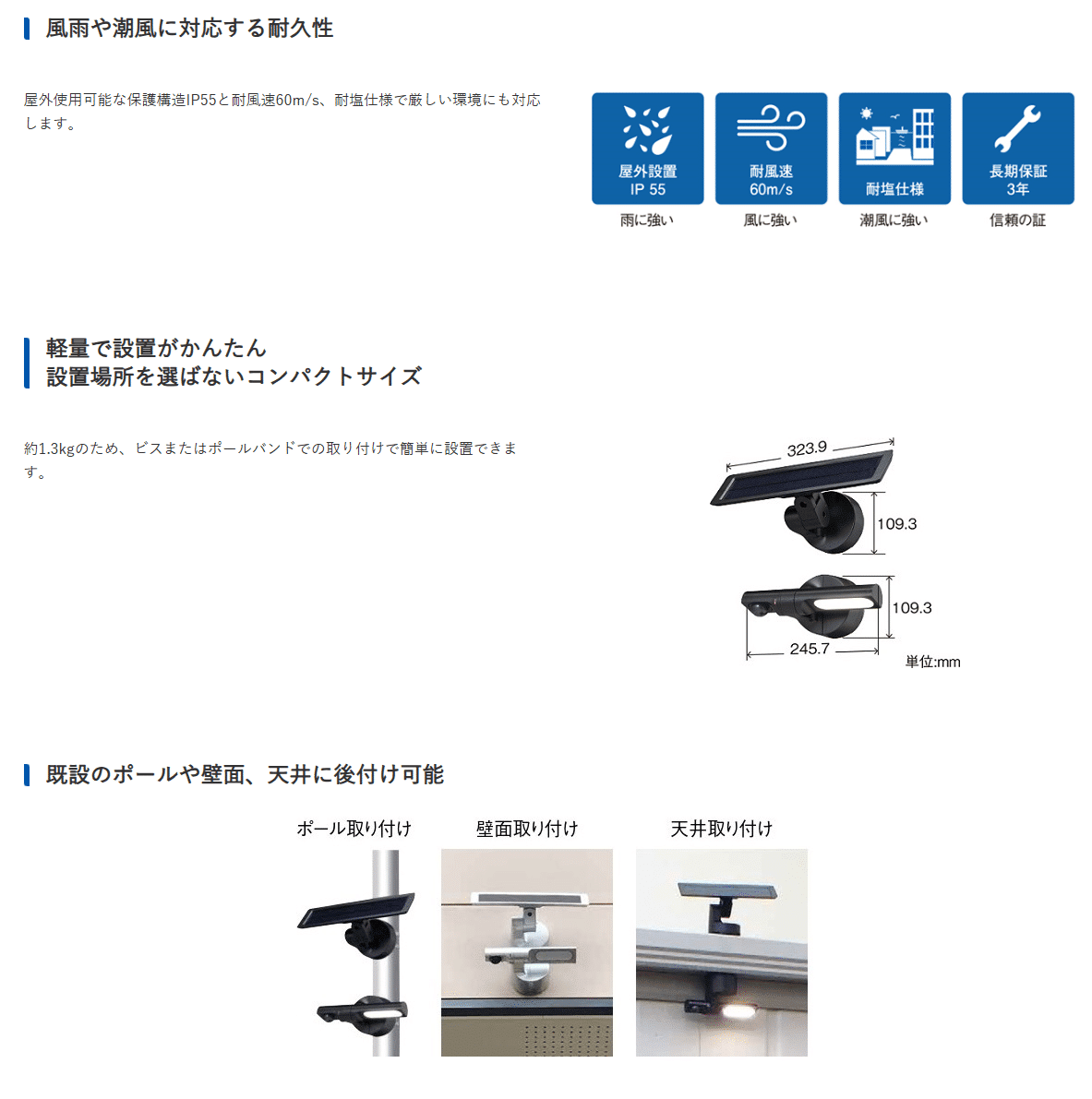 風雨や潮風に対応する耐久性

屋外使用可能な保護構造IP55と耐風速60m/s、耐塩仕様で厳しい環境にも対応します。

屋外設置
IP 55
雨に強い

耐風速
60m/s
風に強い

耐塩仕様
潮風に強い

長期保証
3年
信頼の証

軽量で設置がかんたん
設置場所を選ばないコンパクトサイズ

約1.3kgのため、ビスまたはポールバンドでの取り付けで簡単に設置できます。

323.9
109.3
109.3
245.7
単位:mm

既設のポールや壁面、天井に後付け可能

ポール取り付け

壁面取り付け

天井取り付け